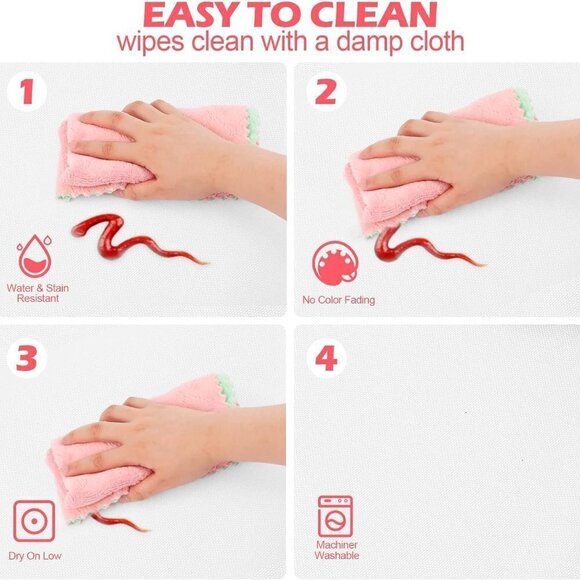 EASY TO CLEAN
wipes clean with a damp cloth

1

Water & Stain Resistant

2

No Color Fading

3

Dry On Low

4

Machiner Washable